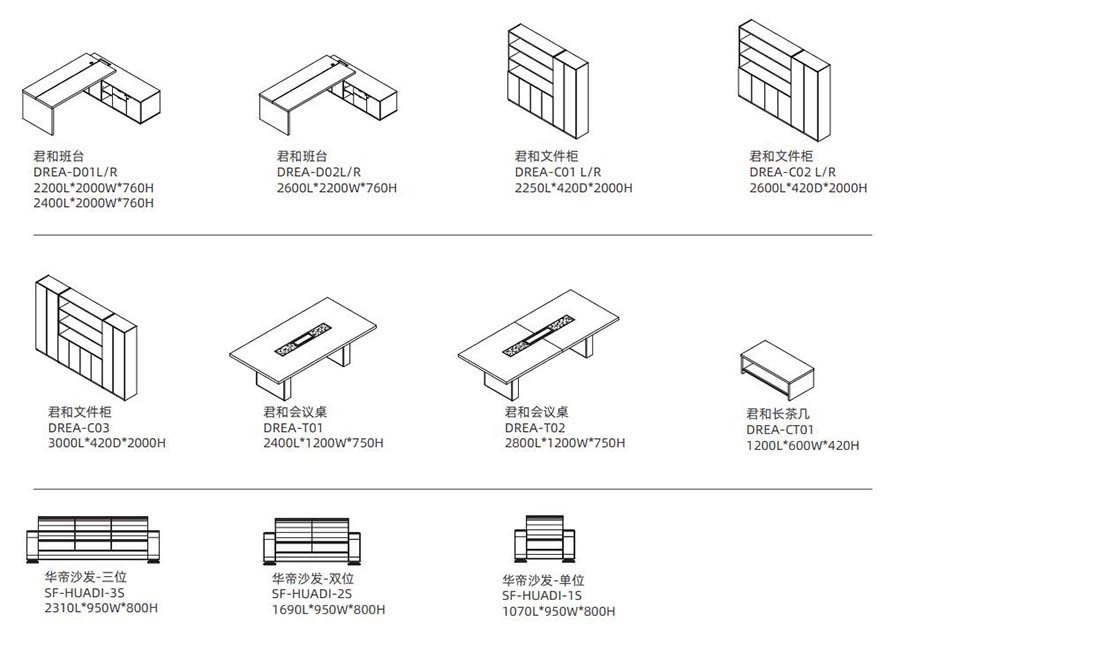 君和班台
DREA-D01L/R
2200L*2000W*760H
2400L*2000W*760H

君和班台
DREA-D02L/R
2600L*2200W*760H

君和文件柜
DREA-C01 L/R
2250L*420D*2000H

君和文件柜
DREA-C02 L/R
2600L*420D*2000H

君和文件柜
DREA-C03
3000L*420D*2000H

君和会议桌
DREA-T01
2400L*1200W*750H

君和会议桌
DREA-T02
2800L*1200W*750H

君和长茶几
DREA-CT01
1200L*600W*420H

华帝沙发-三位
SF-HUADI-3S
2310L*950W*800H

华帝沙发-双位
SF-HUADI-2S
1690L*950W*800H

华帝沙发-单位
SF-HUADI-1S
1070L*950W*800H